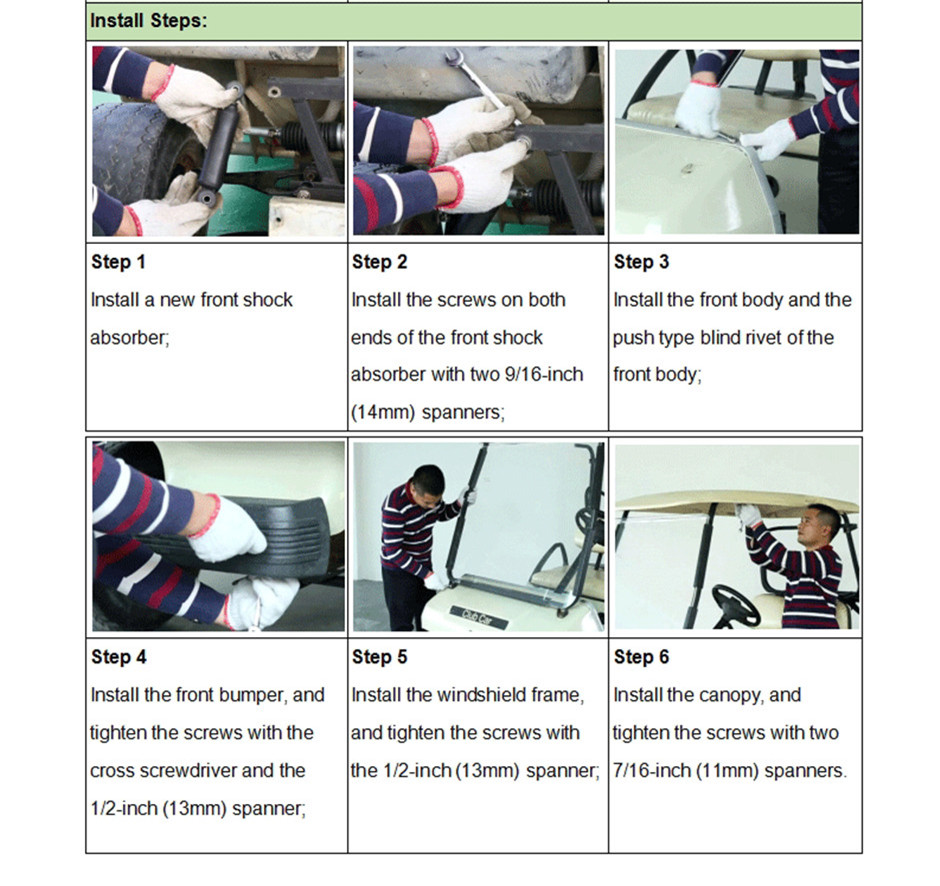 Install Steps:

| Step 1 Install a new front shock absorber; | Step 2 Install the screws on both ends of the front shock absorber with two 9/16-inch (14mm) spanners; | Step 3 Install the front body and the push type blind rivet of the front body; |
|---|---|---|
| Step 4 Install the front bumper, and tighten the screws with the cross screwdriver and the 1/2-inch (13mm) spanner; | Step 5 Install the windshield frame, and tighten the screws with the 1/2-inch (13mm) spanner; | Step 6 Install the canopy, and tighten the screws with two 7/16-inch (11mm) spanners. |

Club Car