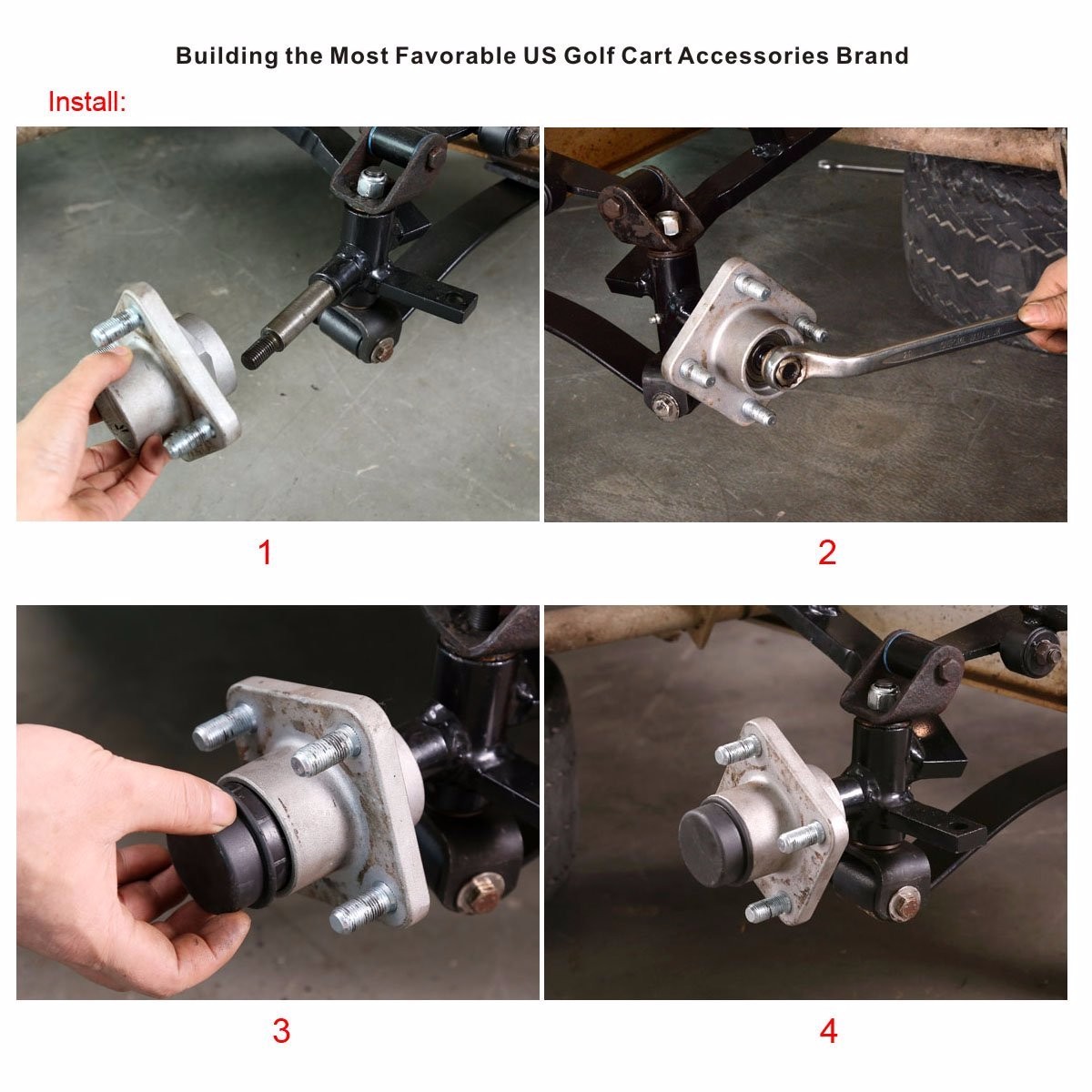 Building the Most Favorable US Golf Cart Accessories Brand

Install:

1

2

3

4