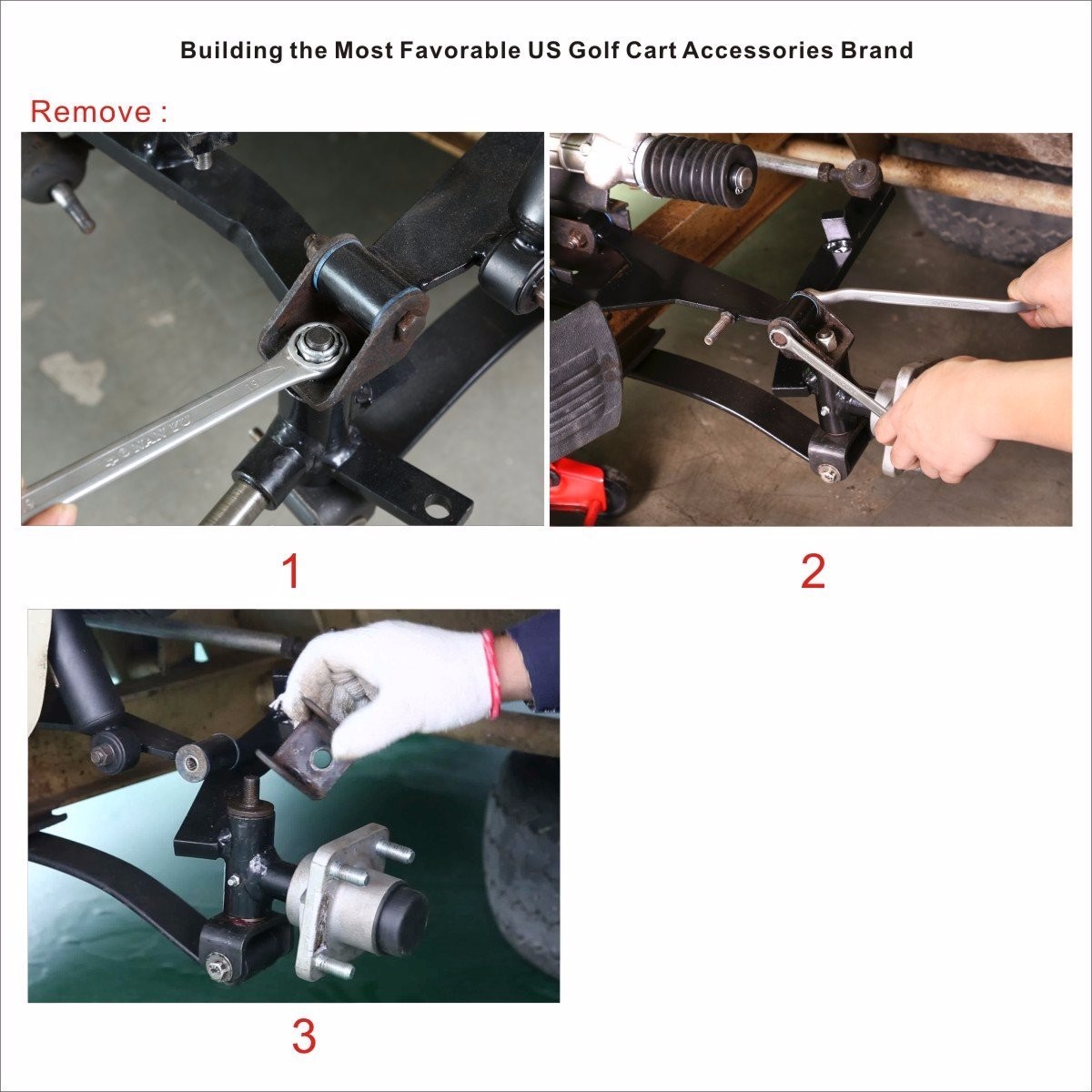 Building the Most Favorable US Golf Cart Accessories Brand

Remove :

1

2

3