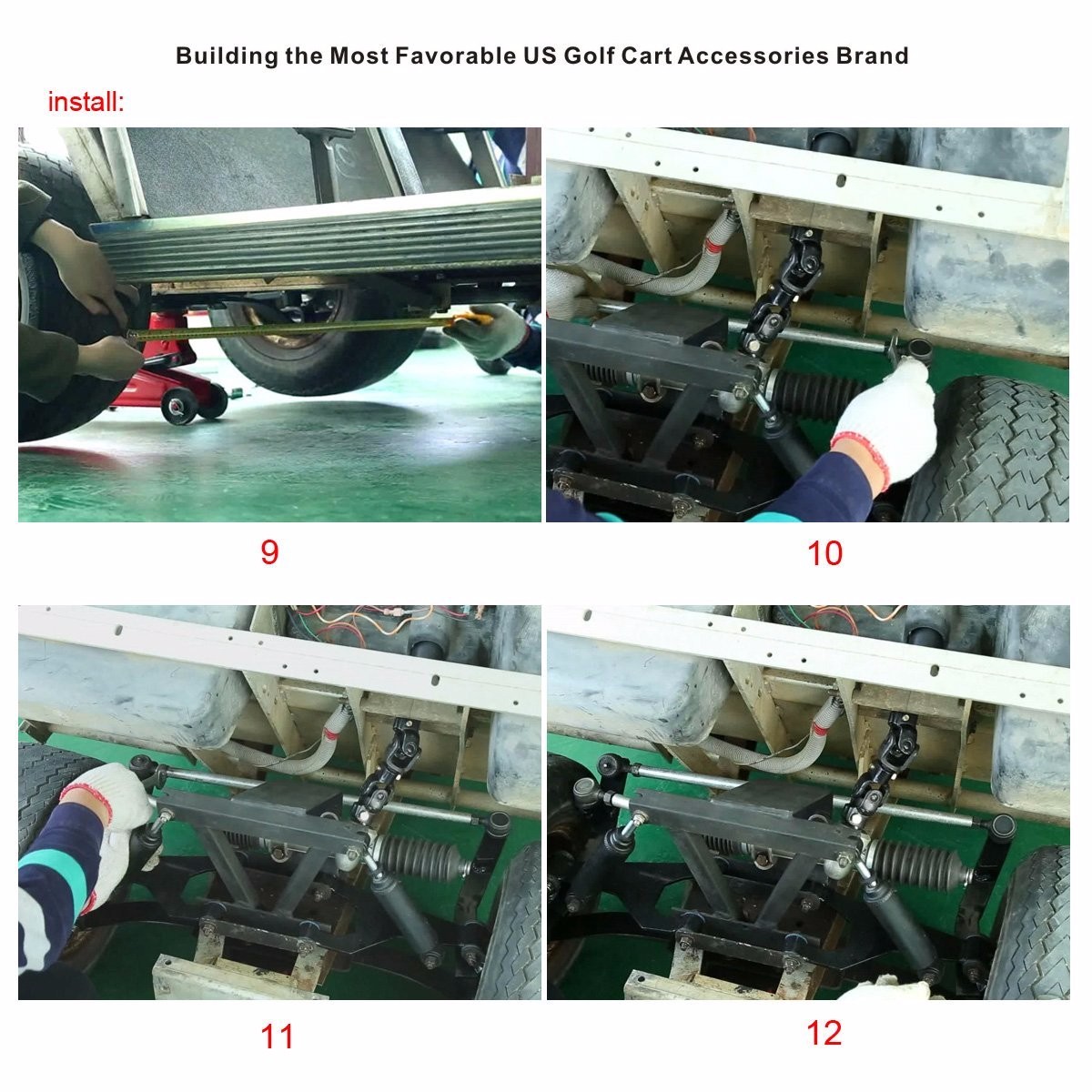 Building the Most Favorable US Golf Cart Accessories Brand

install:

9

10

11

12