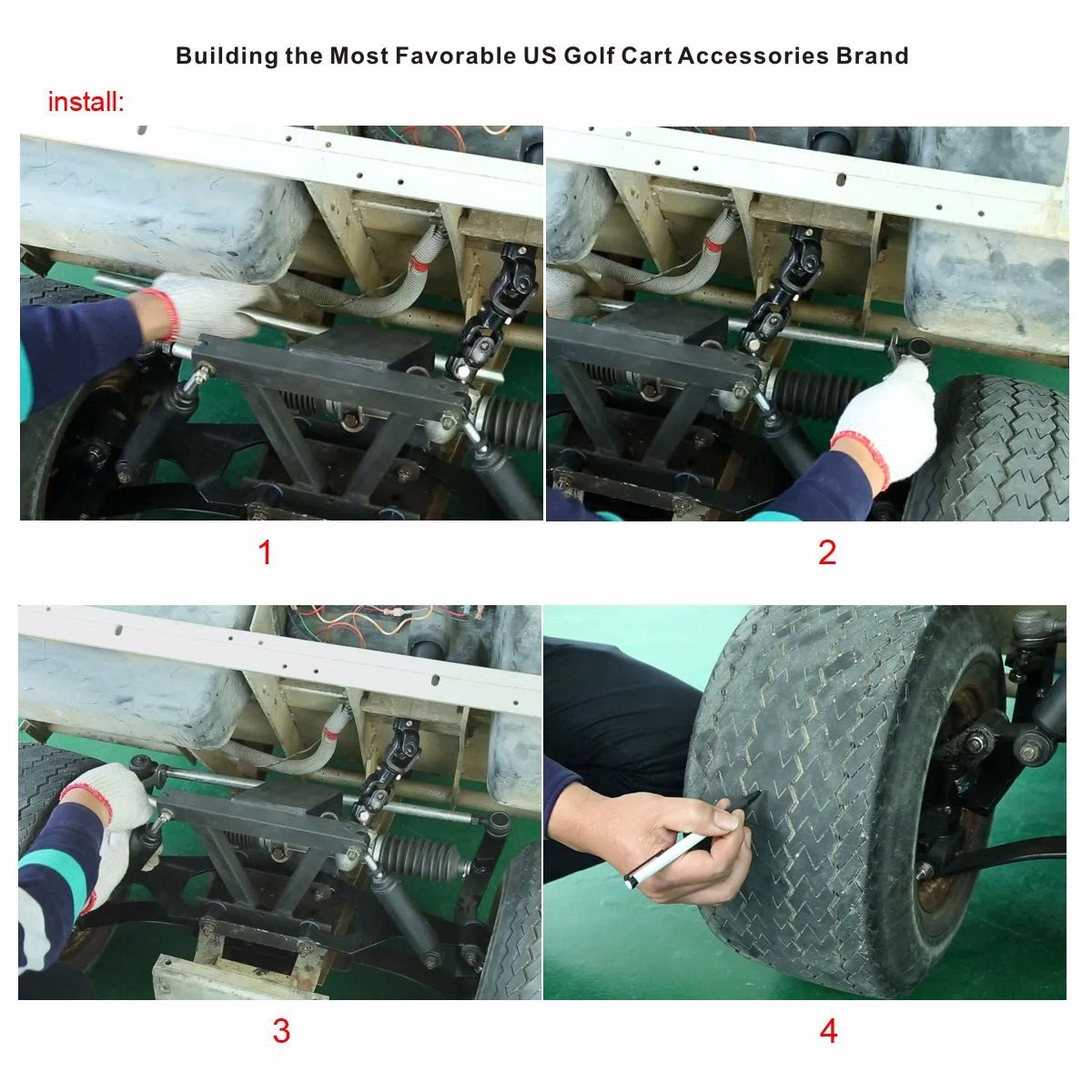 Building the Most Favorable US Golf Cart Accessories Brand

install:

1

2

3

4