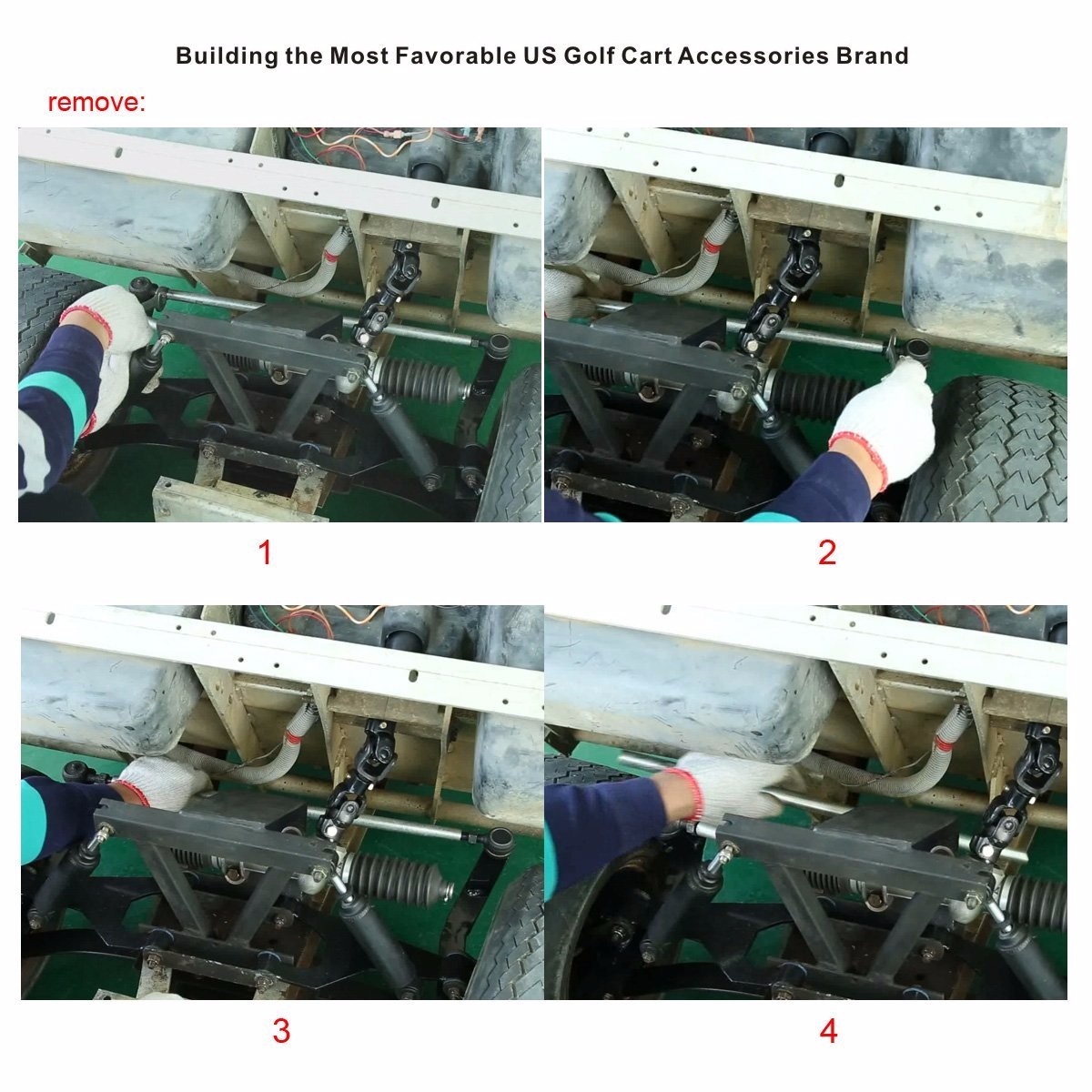 Building the Most Favorable US Golf Cart Accessories Brand

remove:

1

2

3

4