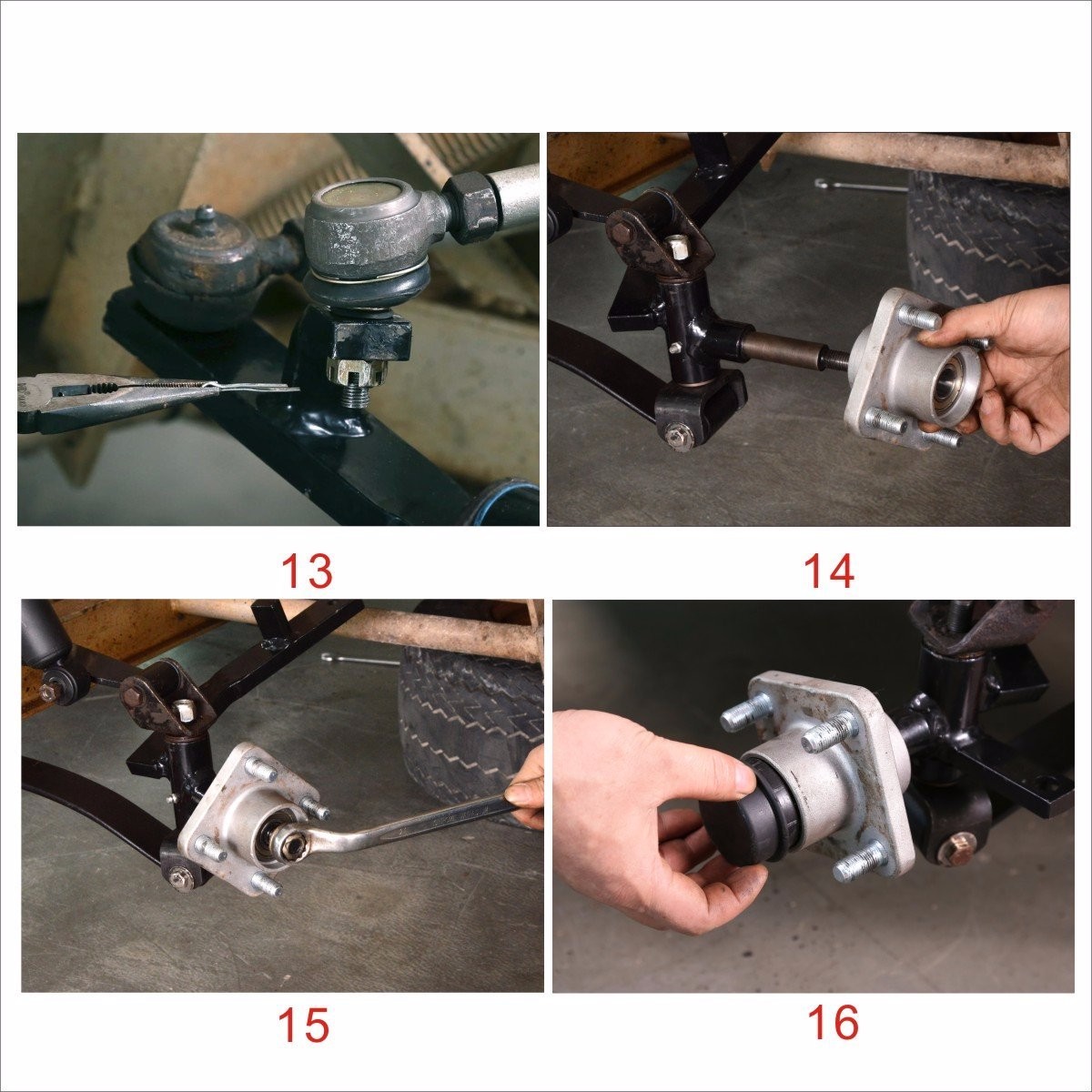 13

14

15

16