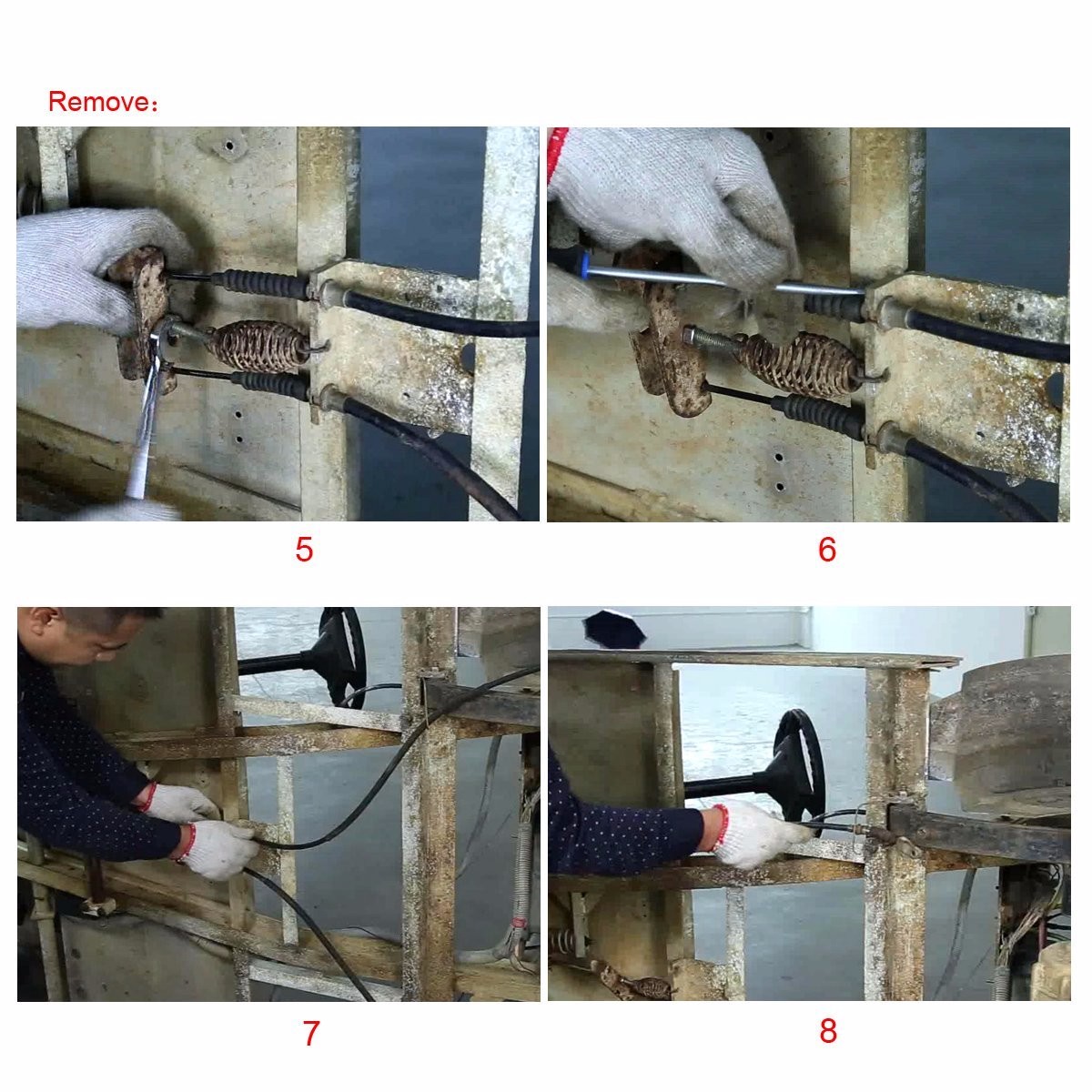 Remove：

5

6

7

8