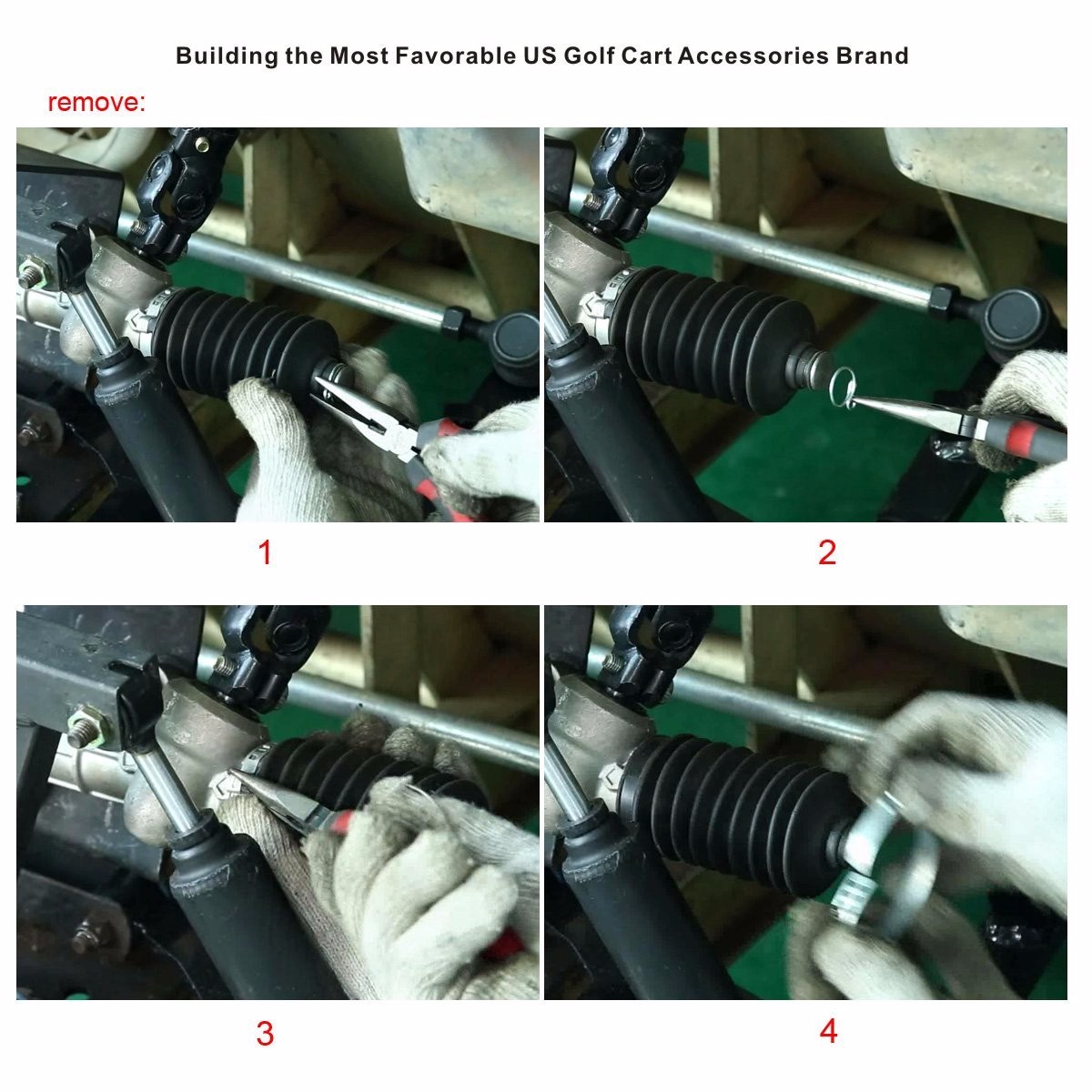 Building the Most Favorable US Golf Cart Accessories Brand

remove:

1

2

3

4