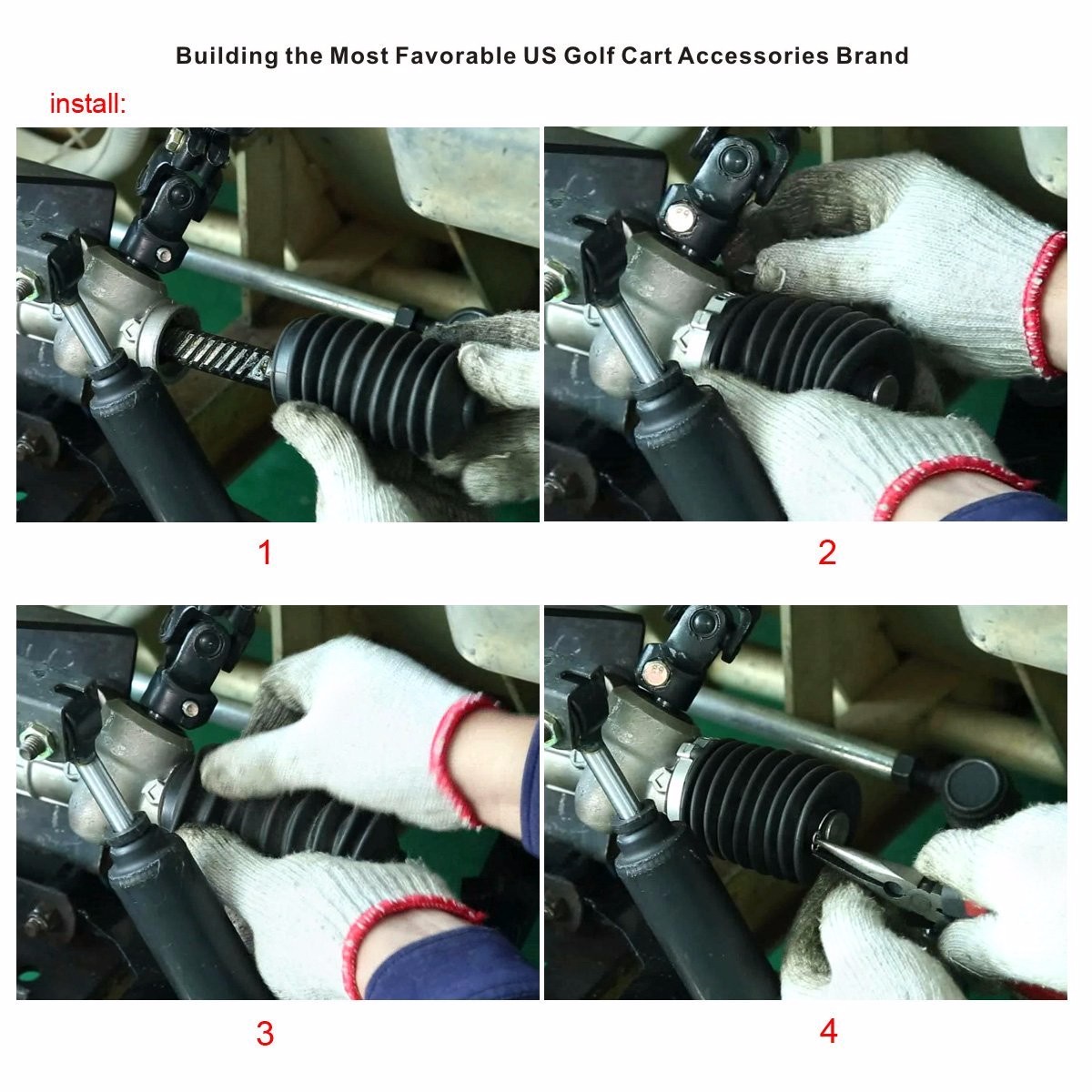 Building the Most Favorable US Golf Cart Accessories Brand

install:

1

2

3

4