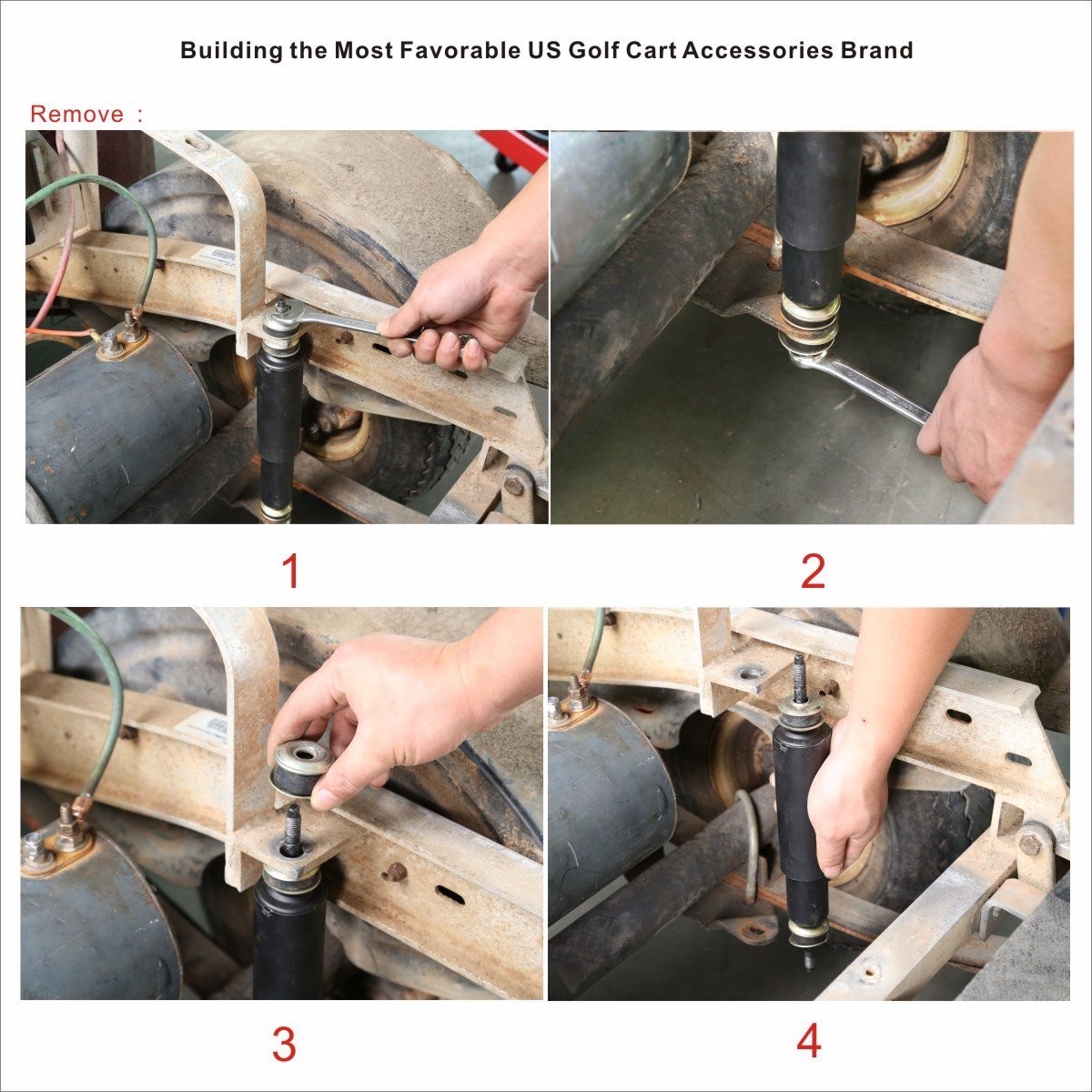 Building the Most Favorable US Golf Cart Accessories Brand

Remove :

1

2

3

4