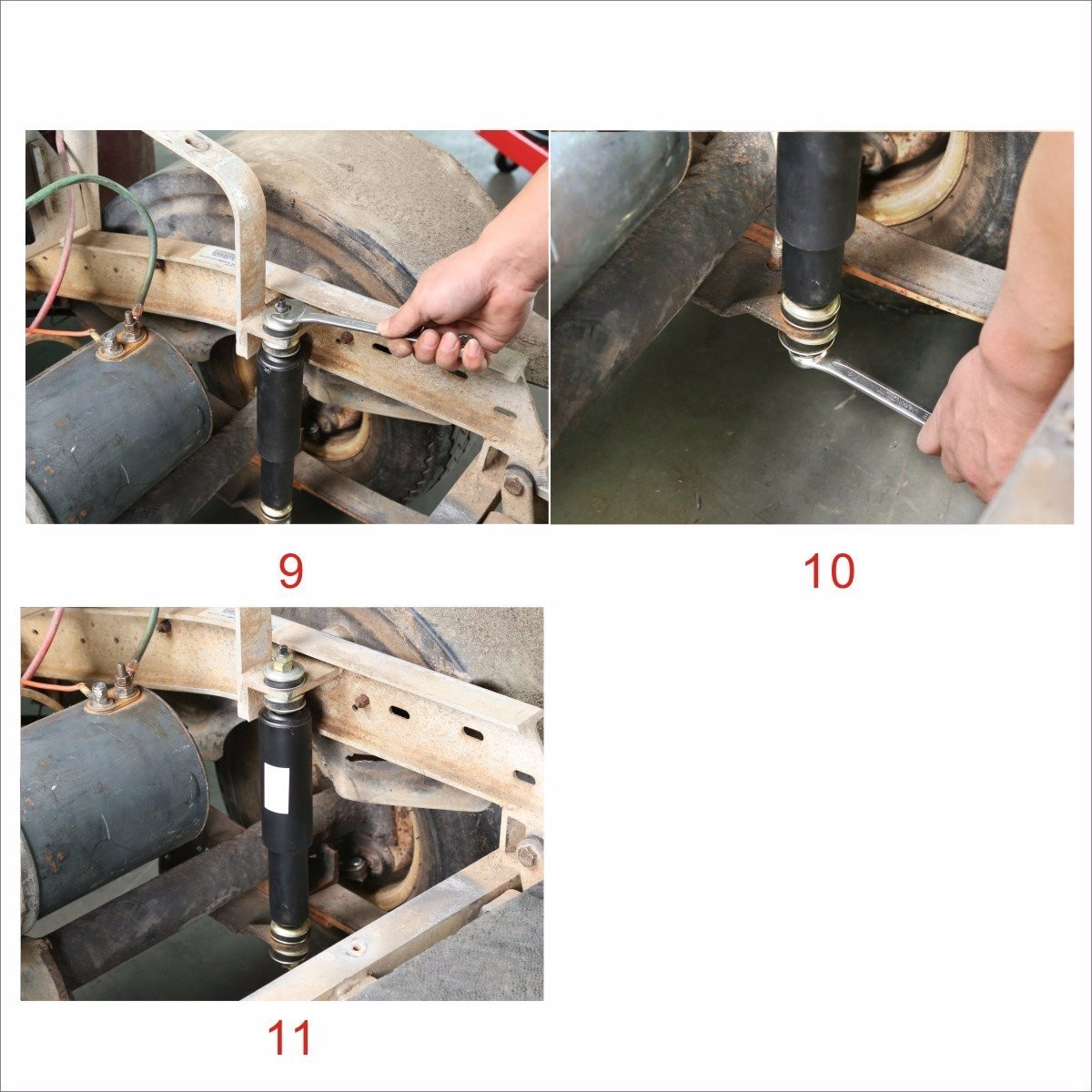 9

10

11