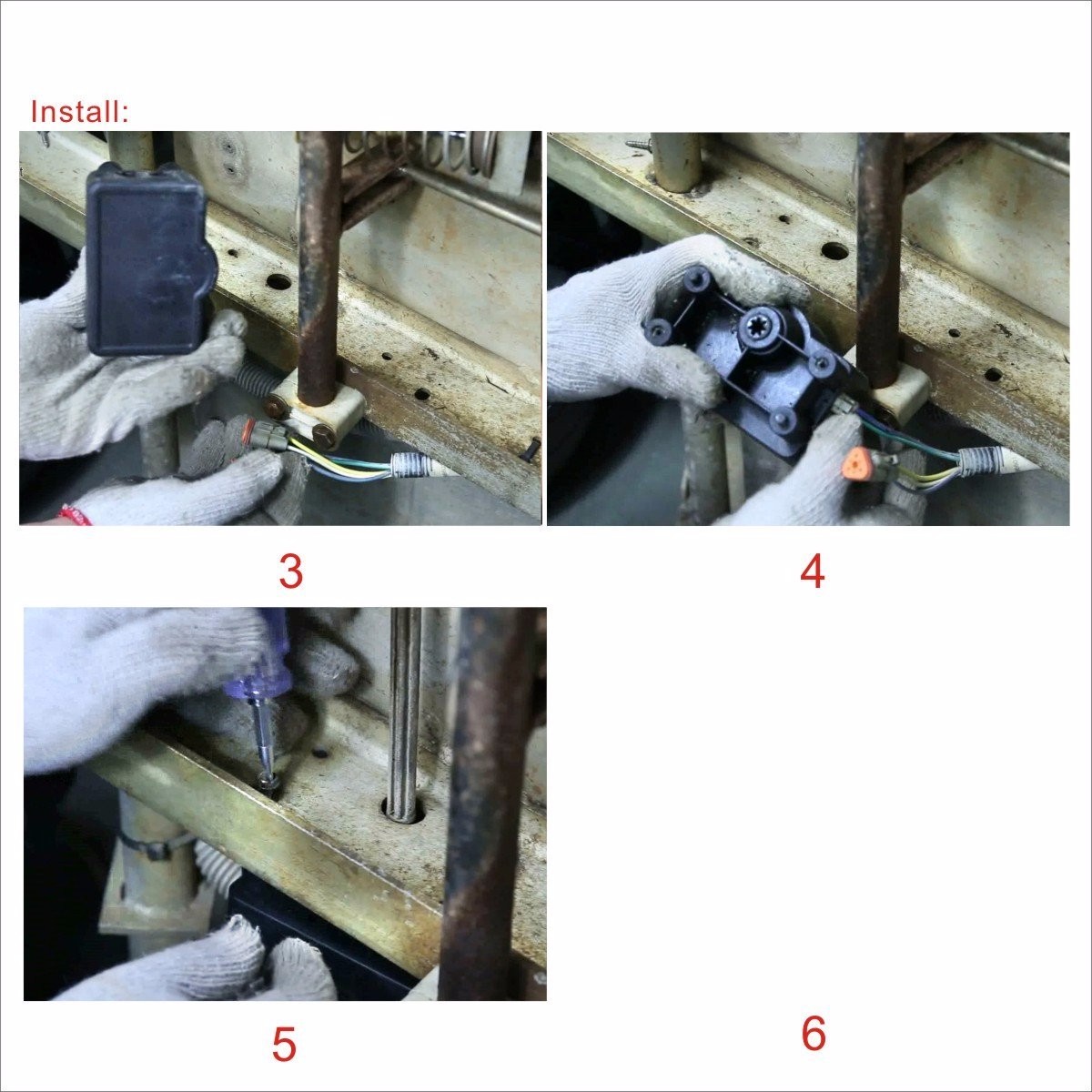 Install:

3

4

5

6