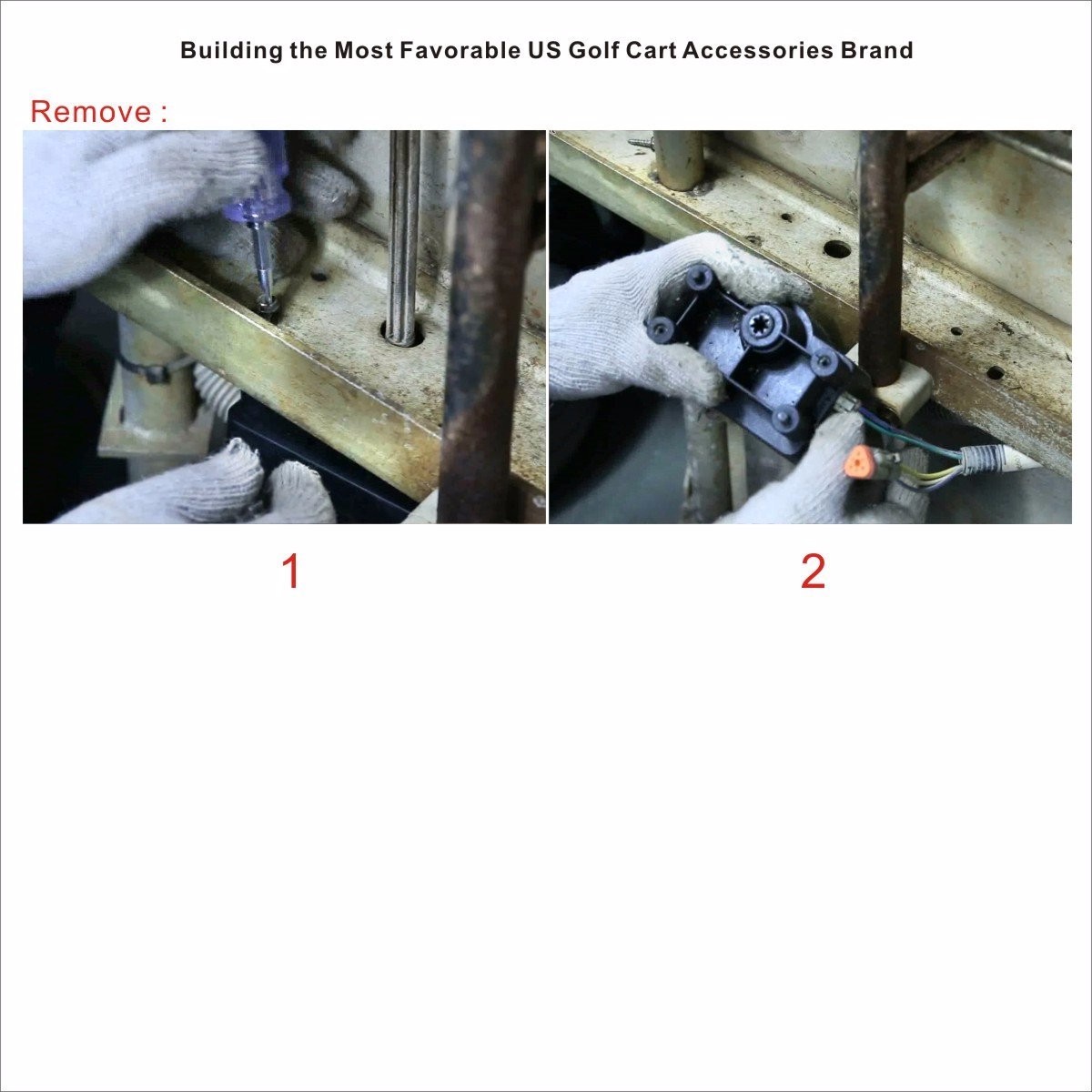 Building the Most Favorable US Golf Cart Accessories Brand

Remove :

1

2